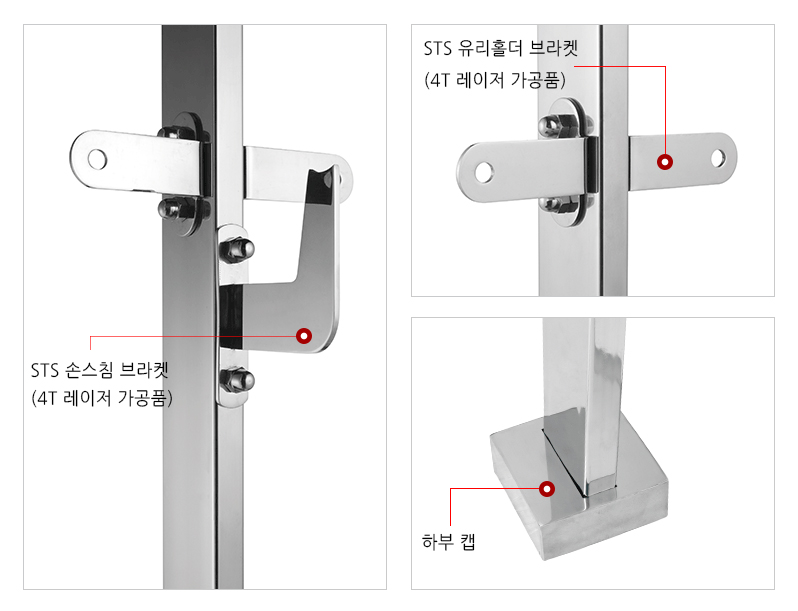 STS 손스침 브라켓
(4T 레이저 가공품)

STS 유리홀더 브라켓
(4T 레이저 가공품)

하부 캡