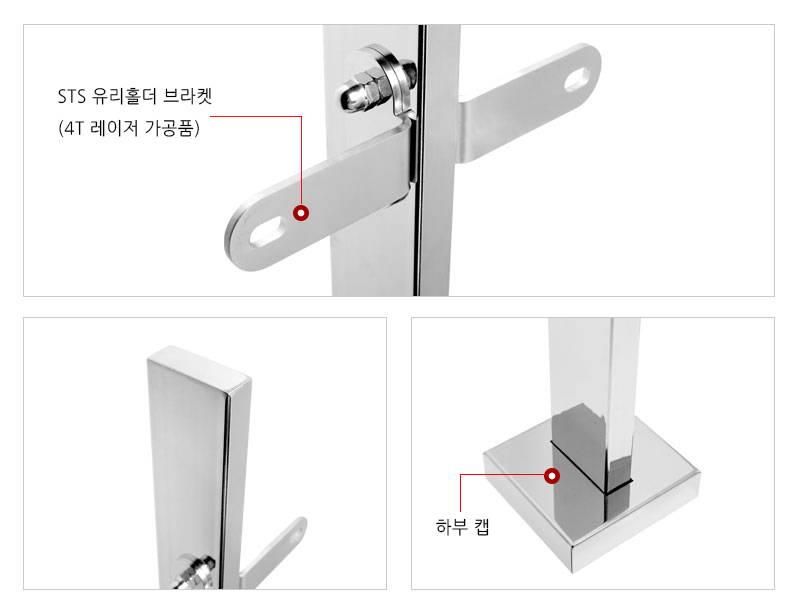 STS 유리홀더 브라켓
(4T 레이저 가공품)

하부 캡